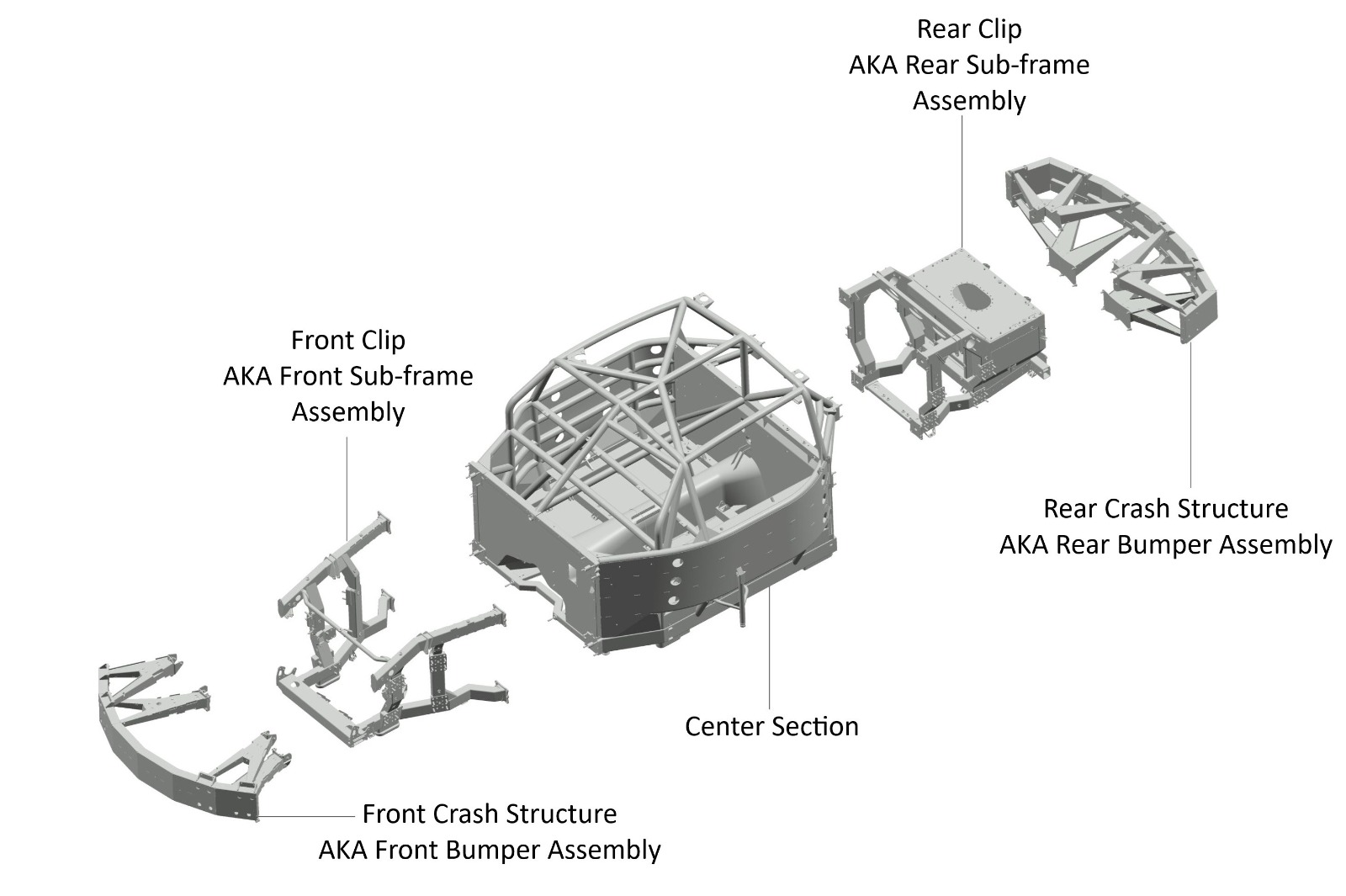 Rear Clip
AKA Rear Sub-frame
Assembly

Front Clip
AKA Front Sub-frame
Assembly

Rear Crash Structure
AKA Rear Bumper Assembly

Center Section

Front Crash Structure
AKA Front Bumper Assembly